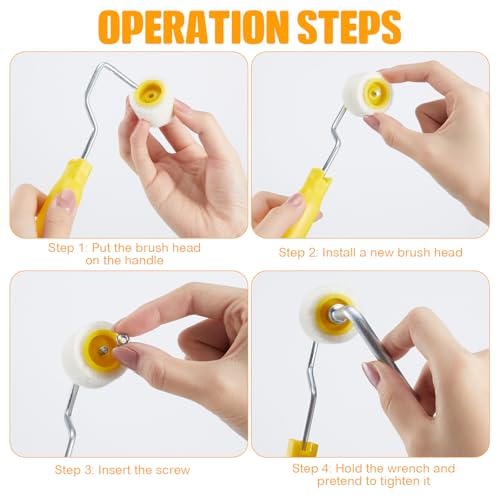 OPERATION STEPS

Step 1: Put the brush head on the handle

Step 2: Install a new brush head

Step 3: Insert the screw

Step 4: Hold the wrench and pretend to tighten it