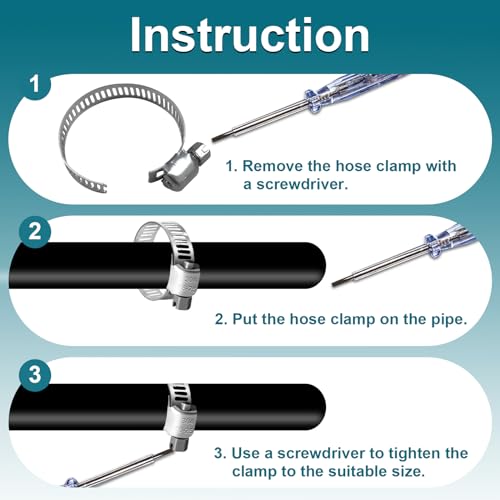 Instruction

1

1. Remove the hose clamp with a screwdriver.

2

2. Put the hose clamp on the pipe.

3

3. Use a screwdriver to tighten the clamp to the suitable size.