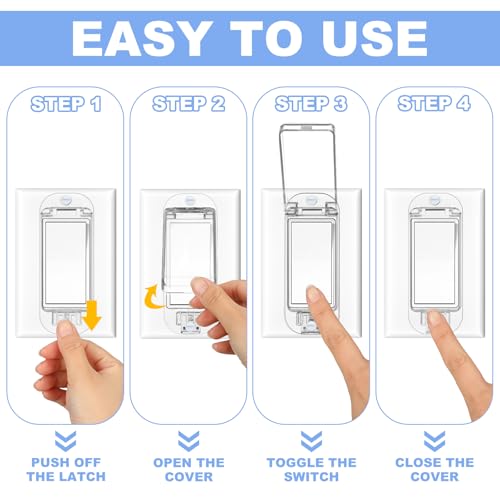 EASY TO USE

STEP 1

PUSH OFF THE LATCH

STEP 2

OPEN THE COVER

STEP 3

TOGGLE THE SWITCH

STEP 4

CLOSE THE COVER