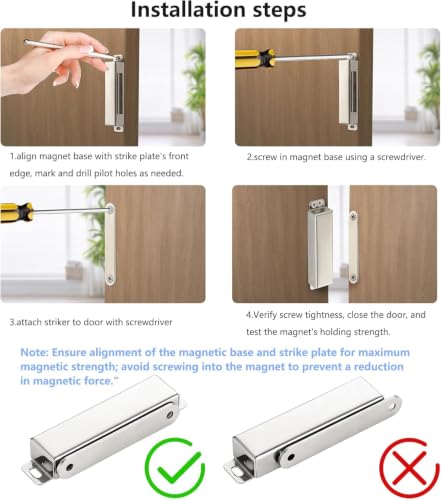 Installation steps

1.align magnet base with strike plate's front edge, mark and drill pilot holes as needed.

2.screw in magnet base using a screwdriver.

3.attach striker to door with screwdriver

4.Verify screw tightness, close the door, and test the magnet's holding strength.

Note: Ensure alignment of the magnetic base and strike plate for maximum magnetic strength; avoid screwing into the magnet to prevent a reduction in magnetic force."