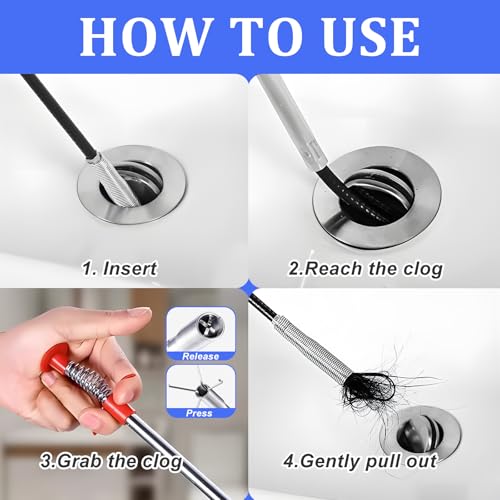 HOW TO USE

1. Insert

2.Reach the clog

Release

Press

3.Grab the clog

4.Gently pull out