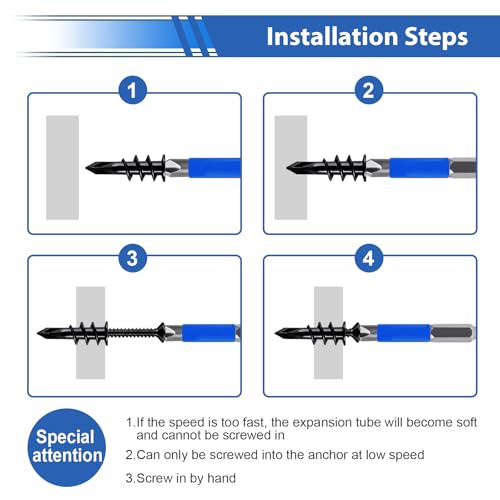 Installation Steps

1

2

3

4

Special attention

1.If the speed is too fast, the expansion tube will become soft and cannot be screwed in

2.Can only be screwed into the anchor at low speed

3.Screw in by hand