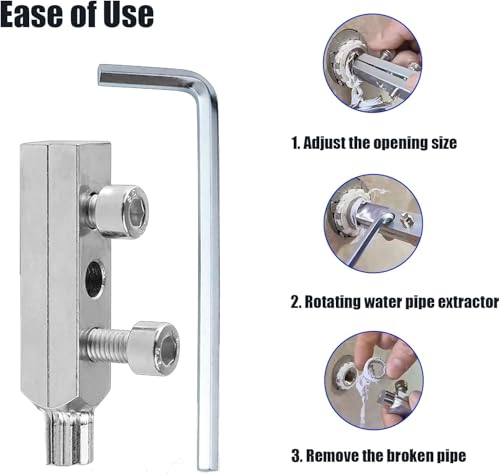 Ease of Use

1. Adjust the opening size

2. Rotating water pipe extractor

3. Remove the broken pipe