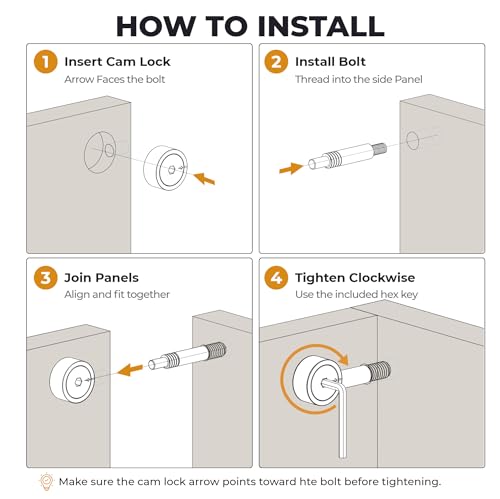 HOW TO INSTALL

1 Insert Cam Lock
Arrow Faces the bolt

2 Install Bolt
Thread into the side Panel

3 Join Panels
Align and fit together

4 Tighten Clockwise
Use the included hex key

Make sure the cam lock arrow points toward hte bolt before tightening.