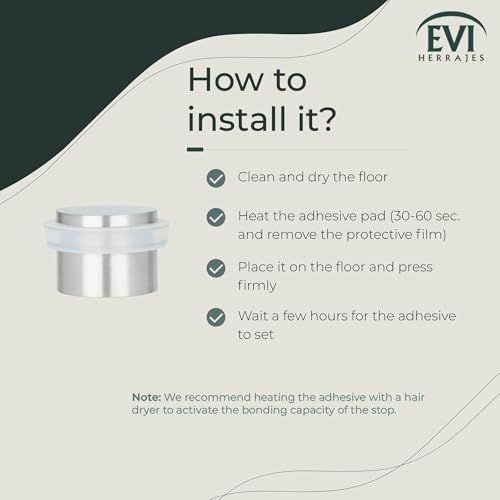 EVI
HERRAJES

How to install it?

Clean and dry the floor

Heat the adhesive pad (30-60 sec. and remove the protective film)

Place it on the floor and press firmly

Wait a few hours for the adhesive to set

Note: We recommend heating the adhesive with a hair dryer to activate the bonding capacity of the stop.