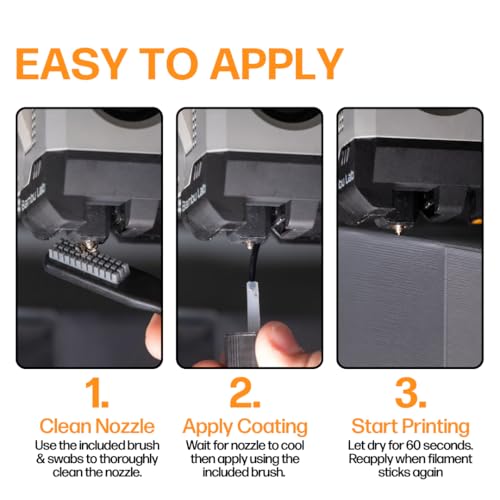 EASY TO APPLY

Bambu Lab

Bambu Lab

Bambu Lab

1.
Clean Nozzle
Use the included brush & swabs to thoroughly clean the nozzle.

2.
Apply Coating
Wait for nozzle to cool then apply using the included brush.

3.
Start Printing
Let dry for 60 seconds. Reapply when filament sticks again