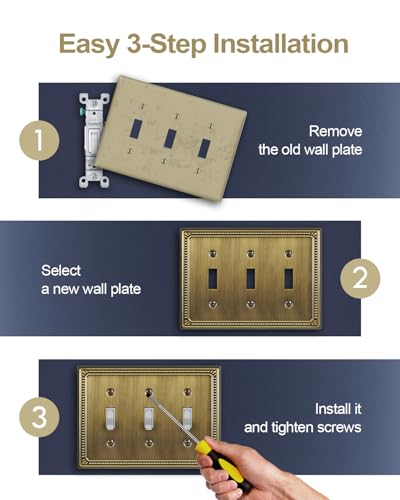 Easy 3-Step Installation

1

Remove the old wall plate

Select a new wall plate

2

3

Install it and tighten screws