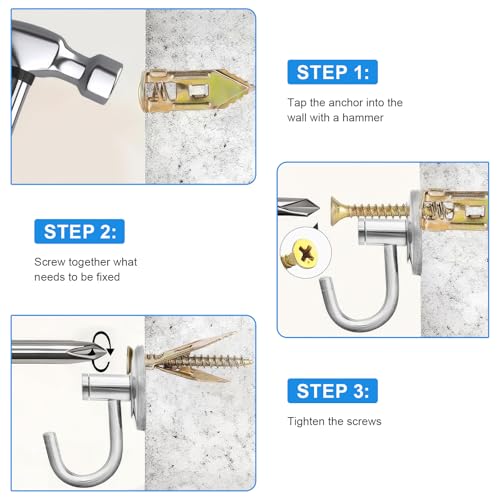 STEP 1:

Tap the anchor into the wall with a hammer

STEP 2:

Screw together what needs to be fixed

STEP 3:

Tighten the screws