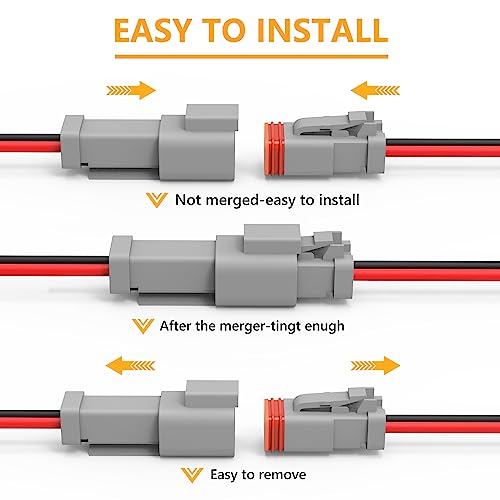 EASY TO INSTALL

Not merged-easy to install

After the merger-tingt enugh

Easy to remove