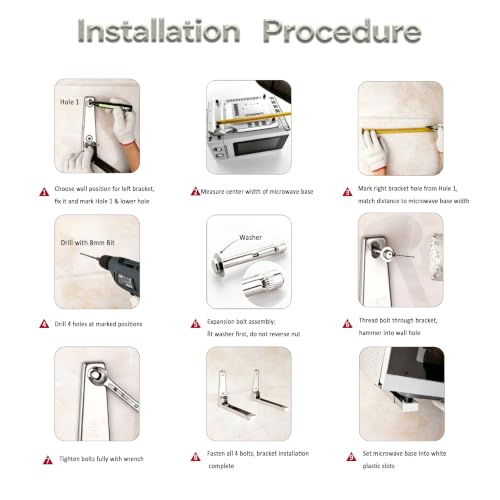 Installation Procedure

Hole 1

1 Choose wall position for left bracket, fix it and mark Hole 1 & lower hole

2 Measure center width of microwave base

3 Mark right bracket hole from Hole 1, match distance to microwave base width

Drill with 8mm Bit

4 Drill 4 holes at marked positions

Washer

5 Expansion bolt assembly: fit washer first, do not reverse nut

6 Thread bolt through bracket, hammer into wall hole

7 Tighten bolts fully with wrench

8 Fasten all 4 bolts, bracket installation complete

9 Set microwave base into white plastic slots