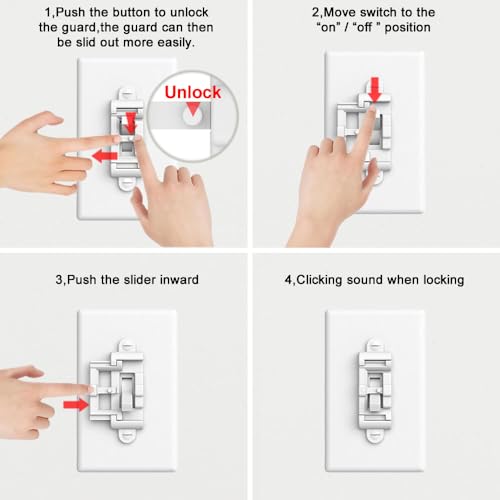 1,Push the button to unlock the guard,the guard can then be slid out more easily.

Unlock

2,Move switch to the “on” / “off ” position

3,Push the slider inward

4,Clicking sound when locking