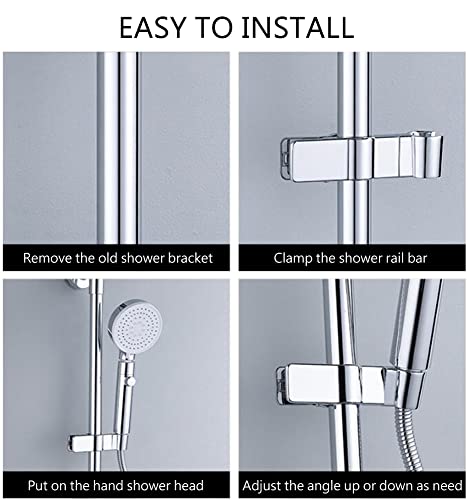 EASY TO INSTALL

Remove the old shower bracket

Clamp the shower rail bar

Put on the hand shower head

Adjust the angle up or down as need