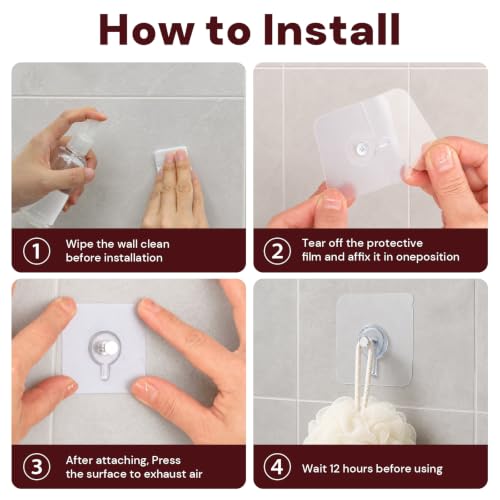 How to Install

1 Wipe the wall clean before installation

2 Tear off the protective film and affix it in oneposition

3 After attaching, Press the surface to exhaust air

4 Wait 12 hours before using