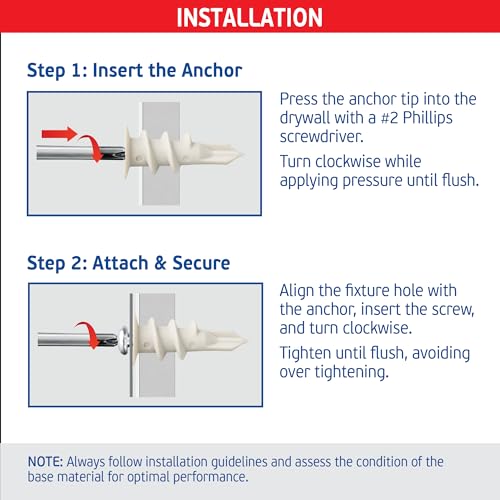 INSTALLATION

Step 1: Insert the Anchor

Press the anchor tip into the drywall with a #2 Phillips screwdriver.

Turn clockwise while applying pressure until flush.

Step 2: Attach & Secure

Align the fixture hole with the anchor, insert the screw, and turn clockwise.

Tighten until flush, avoiding over tightening.

NOTE: Always follow installation guidelines and assess the condition of the base material for optimal performance.