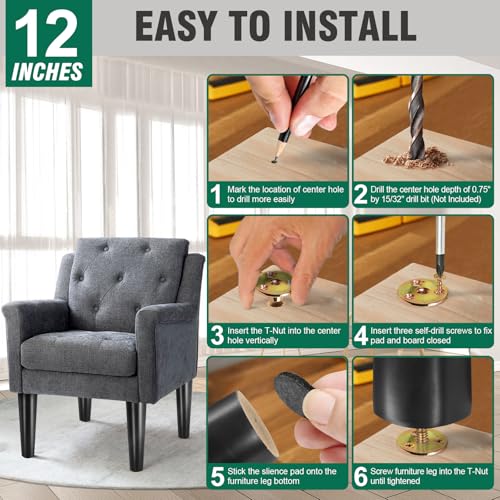 12 INCHES

EASY TO INSTALL

1 Mark the location of center hole to drill more easily

2 Drill the center hole depth of 0.75" by 15/32" drill bit (Not Included)

3 Insert the T-Nut into the center hole vertically

4 Insert three self-drill screws to fix pad and board closed

5 Stick the slience pad onto the furniture leg bottom

6 Screw furniture leg into the T-Nut until tightened