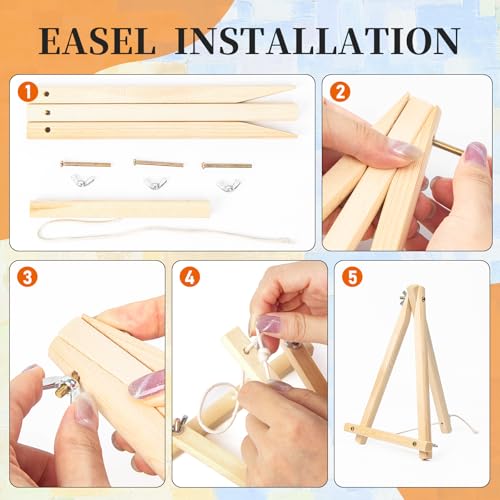 EASEL INSTALLATION

1

2

3

4

5