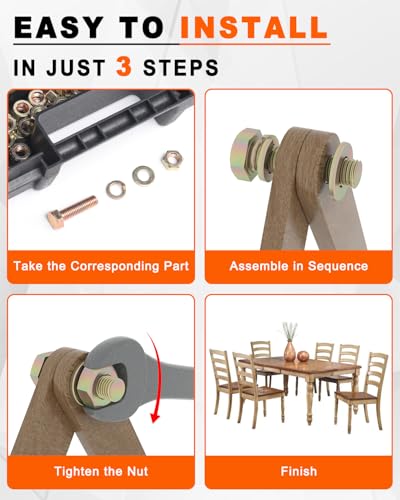 EASY TO INSTALL

IN JUST 3 STEPS

Take the Corresponding Part

Assemble in Sequence

Tighten the Nut

Finish