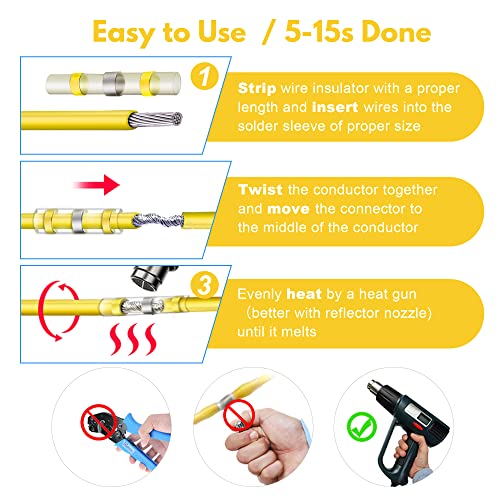 Easy to Use / 5-15s Done

1

Strip wire insulator with a proper length and insert wires into the solder sleeve of proper size

Twist the conductor together and move the connector to the middle of the conductor

3

Evenly heat by a heat gun (better with reflector nozzle) until it melts