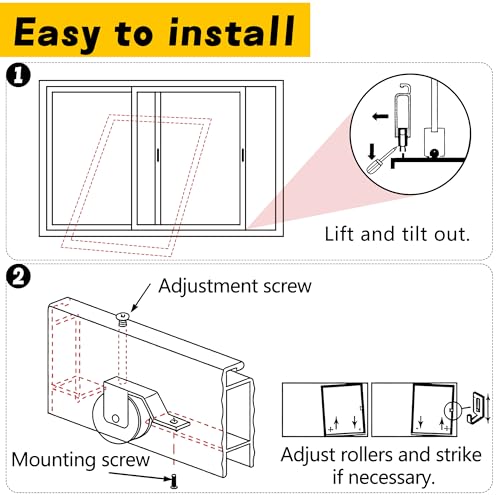 Easy to install

1

Lift and tilt out.

2

Adjustment screw

Mounting screw

Adjust rollers and strike if necessary.