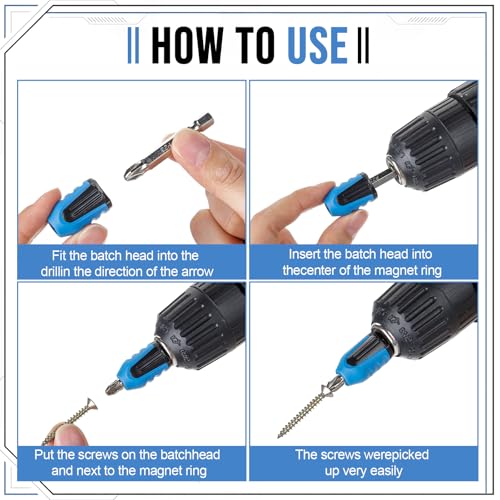 || HOW TO USE ||

Fit the batch head into the drillin the direction of the arrow

Insert the batch head into thecenter of the magnet ring

Put the screws on the batchhead and next to the magnet ring

The screws werepicked up very easily