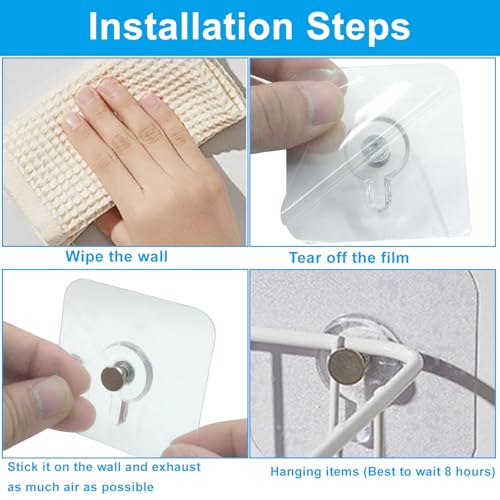 Installation Steps

Wipe the wall

Tear off the film

Stick it on the wall and exhaust as much air as possible

Hanging items (Best to wait 8 hours)