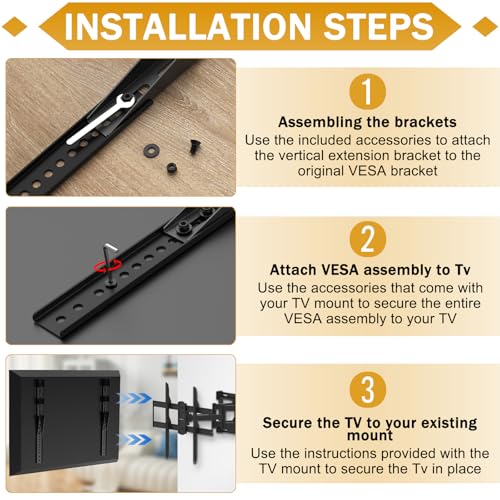 INSTALLATION STEPS

1

Assembling the brackets

Use the included accessories to attach the vertical extension bracket to the original VESA bracket

2

Attach VESA assembly to Tv

Use the accessories that come with your TV mount to secure the entire VESA assembly to your TV

3

Secure the TV to your existing mount

Use the instructions provided with the TV mount to secure the Tv in place