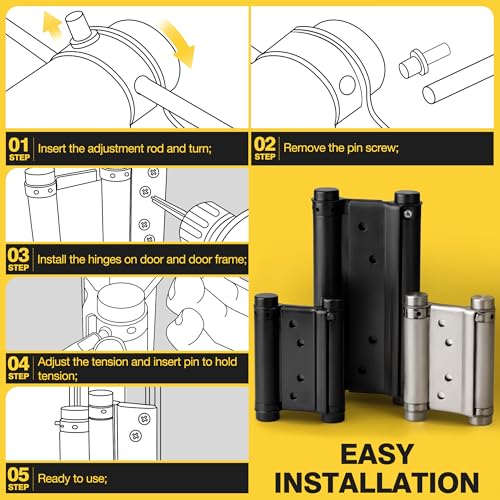 01 STEP Insert the adjustment rod and turn;

02 STEP Remove the pin screw;

03 STEP Install the hinges on door and door frame;

04 STEP Adjust the tension and insert pin to hold tension;

05 STEP Ready to use;

EASY INSTALLATION