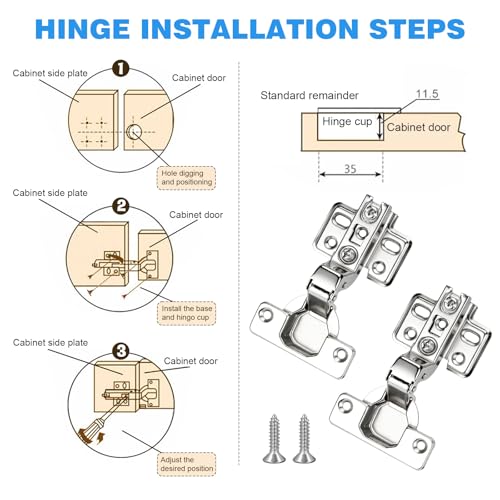 HINGE INSTALLATION STEPS

1
Cabinet side plate
Cabinet door
Hole digging and positioning

2
Cabinet side plate
Cabinet door
Install the base and hingo cup

3
Cabinet side plate
Cabinet door
Adjust the desired position

Standard remainder
11.5
Hinge cup
Cabinet door
35