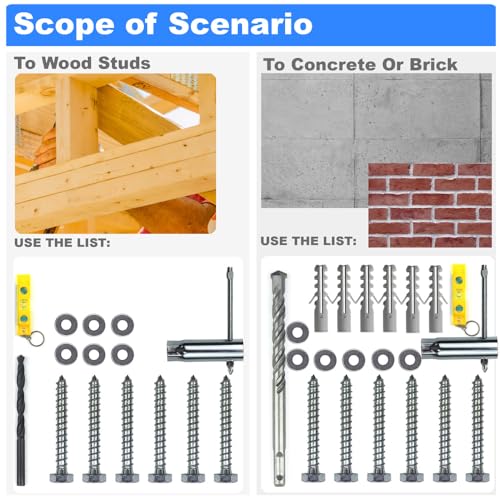 Scope of Scenario

To Wood Studs

USE THE LIST:

To Concrete Or Brick

USE THE LIST: