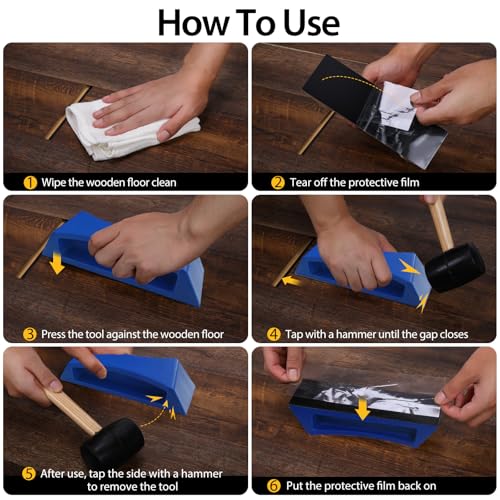 How To Use

1 Wipe the wooden floor clean

2 Tear off the protective film

3 Press the tool against the wooden floor

4 Tap with a hammer until the gap closes

5 After use, tap the side with a hammer to remove the tool

6 Put the protective film back on