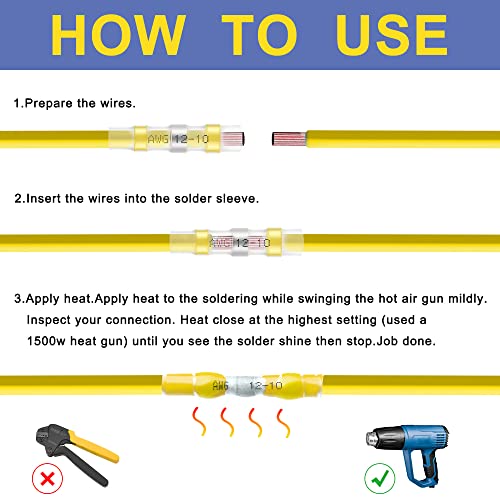 HOW TO USE

1.Prepare the wires.

AWG 12-10

2.Insert the wires into the solder sleeve.

AWG 12-10

3.Apply heat.Apply heat to the soldering while swinging the hot air gun mildly. Inspect your connection. Heat close at the highest setting (used a 1500w heat gun) until you see the solder shine then stop.Job done.

AWG 12-10