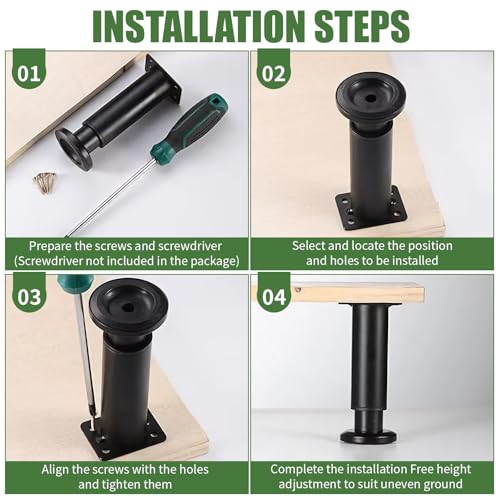 INSTALLATION STEPS

01

Prepare the screws and screwdriver (Screwdriver not included in the package)

02

Select and locate the position and holes to be installed

03

Align the screws with the holes and tighten them

04

Complete the installation Free height adjustment to suit uneven ground