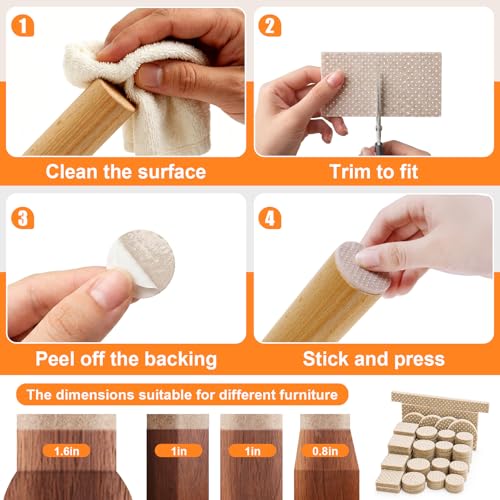 1

Clean the surface

2

Trim to fit

3

Peel off the backing

4

Stick and press

The dimensions suitable for different furniture

1.6in

1in

1in

0.8in