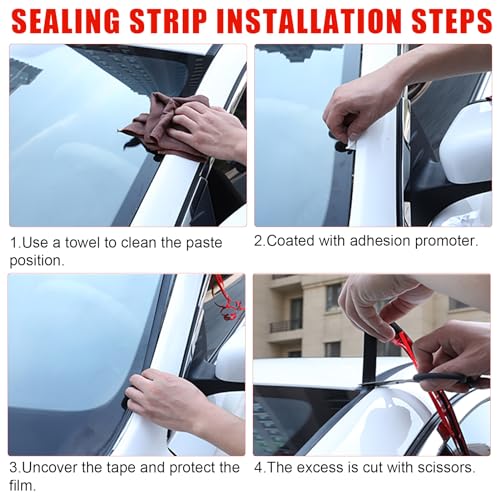 SEALING STRIP INSTALLATION STEPS

1.Use a towel to clean the paste position.

2.Coated with adhesion promoter.

3.Uncover the tape and protect the film.

4.The excess is cut with scissors.