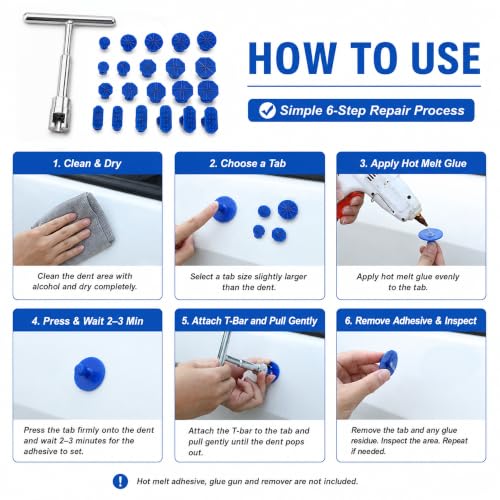 HOW TO USE

Simple 6-Step Repair Process

1. Clean & Dry

Clean the dent area with alcohol and dry completely.

2. Choose a Tab

Select a tab size slightly larger than the dent.

3. Apply Hot Melt Glue

Apply hot melt glue evenly to the tab.

4. Press & Wait 2–3 Min

Press the tab firmly onto the dent and wait 2–3 minutes for the adhesive to set.

5. Attach T-Bar and Pull Gently

Attach the T-bar to the tab and pull gently until the dent pops out.

6. Remove Adhesive & Inspect

Remove the tab and any glue residue. Inspect the area. Repeat if needed.

Hot melt adhesive, glue gun and remover are not included.