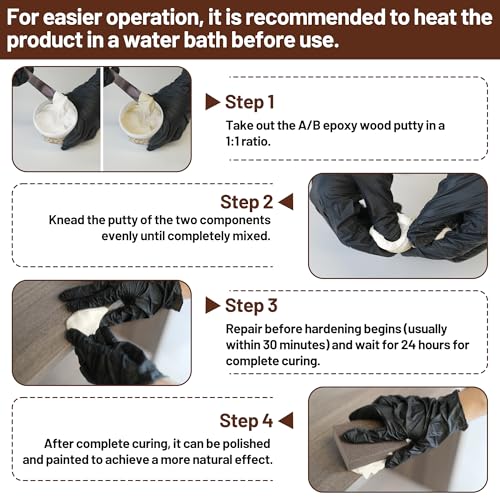 For easier operation, it is recommended to heat the product in a water bath before use.

Step 1
Take out the A/B epoxy wood putty in a 1:1 ratio.

Step 2
Knead the putty of the two components evenly until completely mixed.

Step 3
Repair before hardening begins (usually within 30 minutes) and wait for 24 hours for complete curing.

Step 4
After complete curing, it can be polished and painted to achieve a more natural effect.