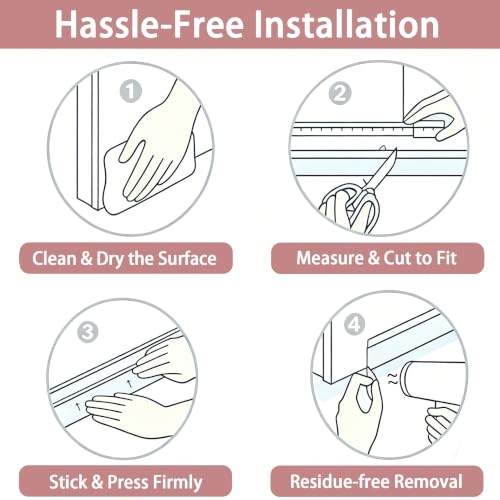 Hassle-Free Installation

1

Clean & Dry the Surface

2

Measure & Cut to Fit

3

Stick & Press Firmly

4

Residue-free Removal