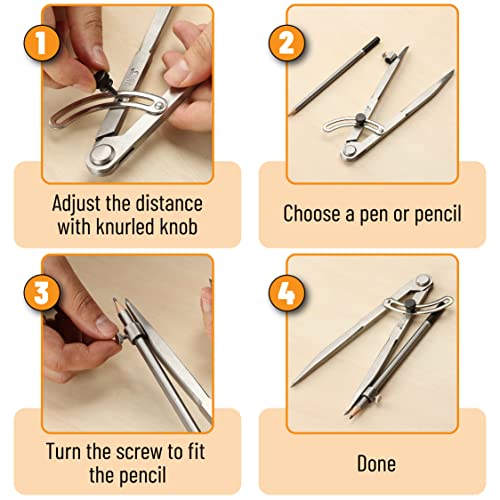 1

Adjust the distance with knurled knob

2

Choose a pen or pencil

3

Turn the screw to fit the pencil

4

Done