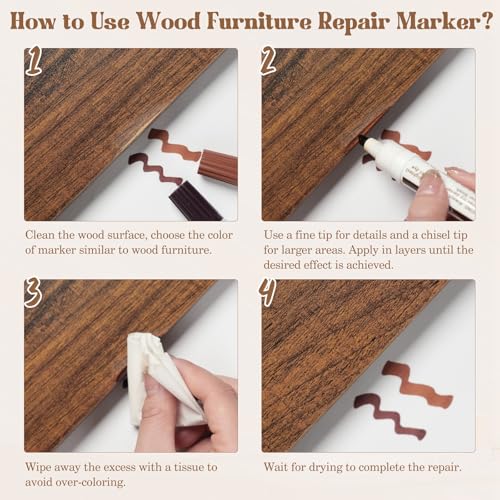 How to Use Wood Furniture Repair Marker?

1

Clean the wood surface, choose the color of marker similar to wood furniture.

2

Use a fine tip for details and a chisel tip for larger areas. Apply in layers until the desired effect is achieved.

3

Wipe away the excess with a tissue to avoid over-coloring.

4

Wait for drying to complete the repair.