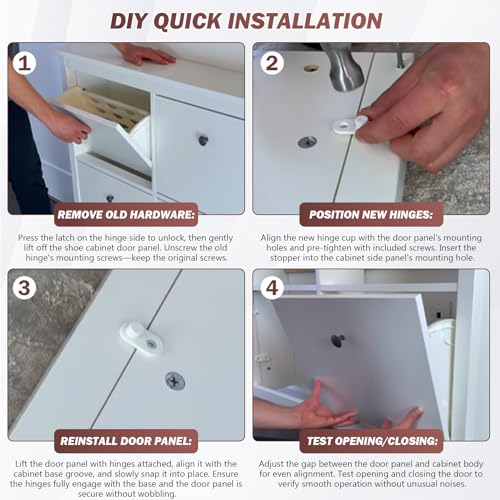 DIY QUICK INSTALLATION

1

REMOVE OLD HARDWARE:

Press the latch on the hinge side to unlock, then gently lift off the shoe cabinet door panel. Unscrew the old hinge's mounting screws—keep the original screws.

2

POSITION NEW HINGES:

Align the new hinge cup with the door panel's mounting holes and pre-tighten with included screws. Insert the stopper into the cabinet side panel's mounting hole.

3

REINSTALL DOOR PANEL:

Lift the door panel with hinges attached, align it with the cabinet base groove, and slowly snap it into place. Ensure the hinges fully engage with the base and the door panel is secure without wobbling.

4

TEST OPENING/CLOSING:

Adjust the gap between the door panel and cabinet body for even alignment. Test opening and closing the door to verify smooth operation without unusual noises.