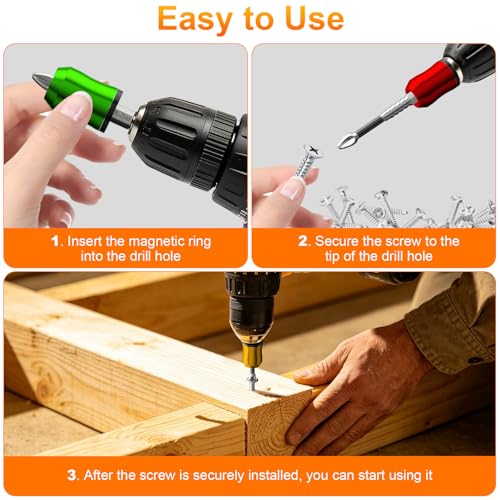 Easy to Use

1. Insert the magnetic ring into the drill hole

2. Secure the screw to the tip of the drill hole

3. After the screw is securely installed, you can start using it