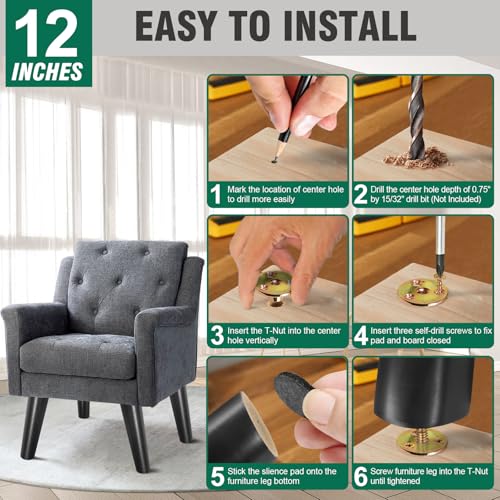 12 INCHES

EASY TO INSTALL

1 Mark the location of center hole to drill more easily

2 Drill the center hole depth of 0.75" by 15/32" drill bit (Not Included)

3 Insert the T-Nut into the center hole vertically

4 Insert three self-drill screws to fix pad and board closed

5 Stick the slience pad onto the furniture leg bottom

6 Screw furniture leg into the T-Nut until tightened