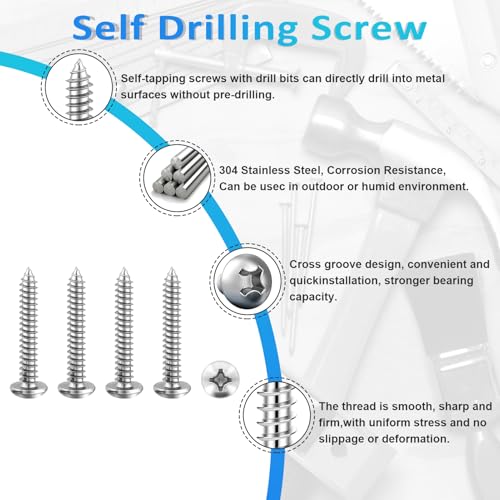 Self Drilling Screw

Self-tapping screws with drill bits can directly drill into metal surfaces without pre-drilling.

304 Stainless Steel, Corrosion Resistance, Can be usec in outdoor or humid environment.

Cross groove design, convenient and quickinstallation, stronger bearing capacity.

The thread is smooth, sharp and firm,with uniform stress and no slippage or deformation.