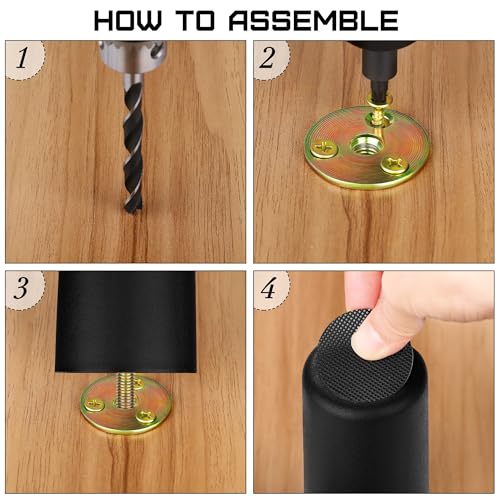 HOW TO ASSEMBLE

1

2

3

4