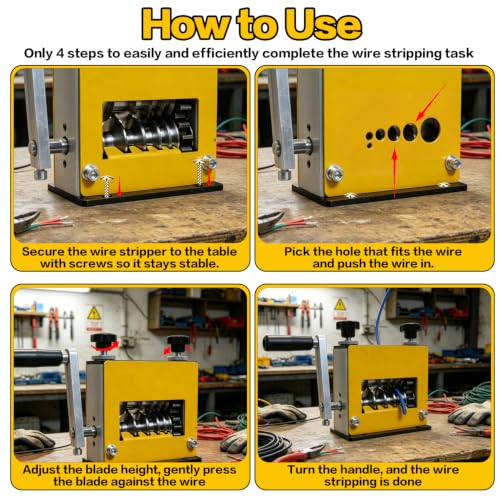 How to Use

Only 4 steps to easily and efficiently complete the wire stripping task

Secure the wire stripper to the table with screws so it stays stable.

Pick the hole that fits the wire and push the wire in.

Adjust the blade height, gently press the blade against the wire

Turn the handle, and the wire stripping is done