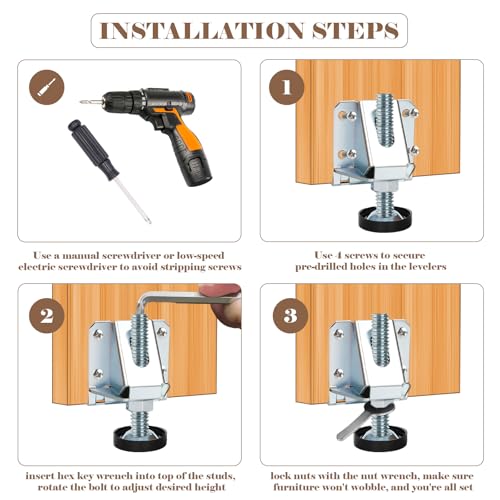 INSTALLATION STEPS

Use a manual screwdriver or low-speed electric screwdriver to avoid stripping screws

1

Use 4 screws to secure pre-drilled holes in the levelers

2

insert hex key wrench into top of the studs, rotate the bolt to adjust desired height

3

lock nuts with the nut wrench, make sure furniture won't wobble, and you're all set