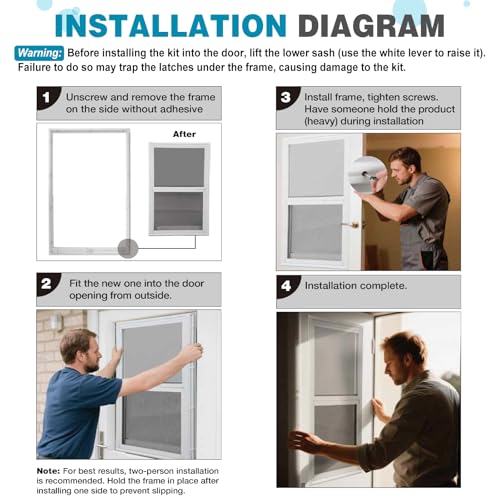 INSTALLATION DIAGRAM

Warning: Before installing the kit into the door, lift the lower sash (use the white lever to raise it). Failure to do so may trap the latches under the frame, causing damage to the kit.

1 Unscrew and remove the frame on the side without adhesive

After

2 Fit the new one into the door opening from outside.

Note: For best results, two-person installation is recommended. Hold the frame in place after installing one side to prevent slipping.

3 Install frame, tighten screws. Have someone hold the product (heavy) during installation

4 Installation complete.