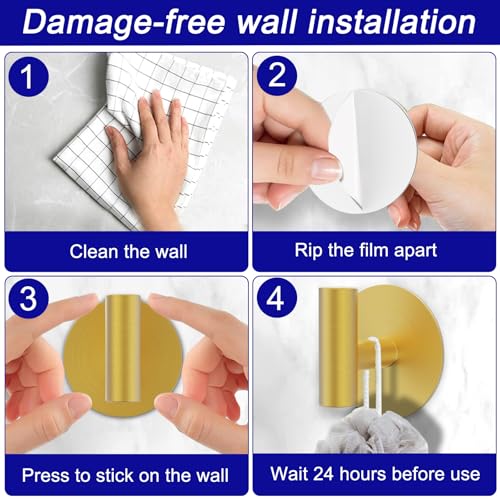 Damage-free wall installation

1

Clean the wall

2

Rip the film apart

3

Press to stick on the wall

4

Wait 24 hours before use