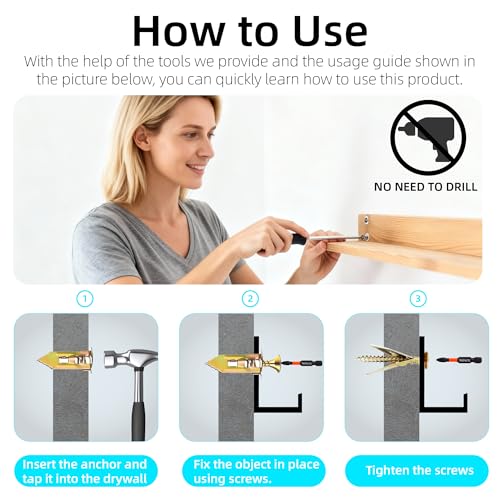 How to Use

With the help of the tools we provide and the usage guide shown in the picture below, you can quickly learn how to use this product.

NO NEED TO DRILL

①

②

③

Insert the anchor and tap it into the drywall

Fix the object in place using screws.

Tighten the screws