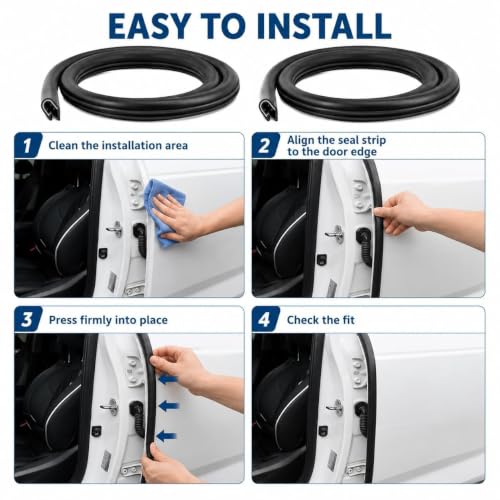 EASY TO INSTALL

1 Clean the installation area

2 Align the seal strip to the door edge

3 Press firmly into place

4 Check the fit